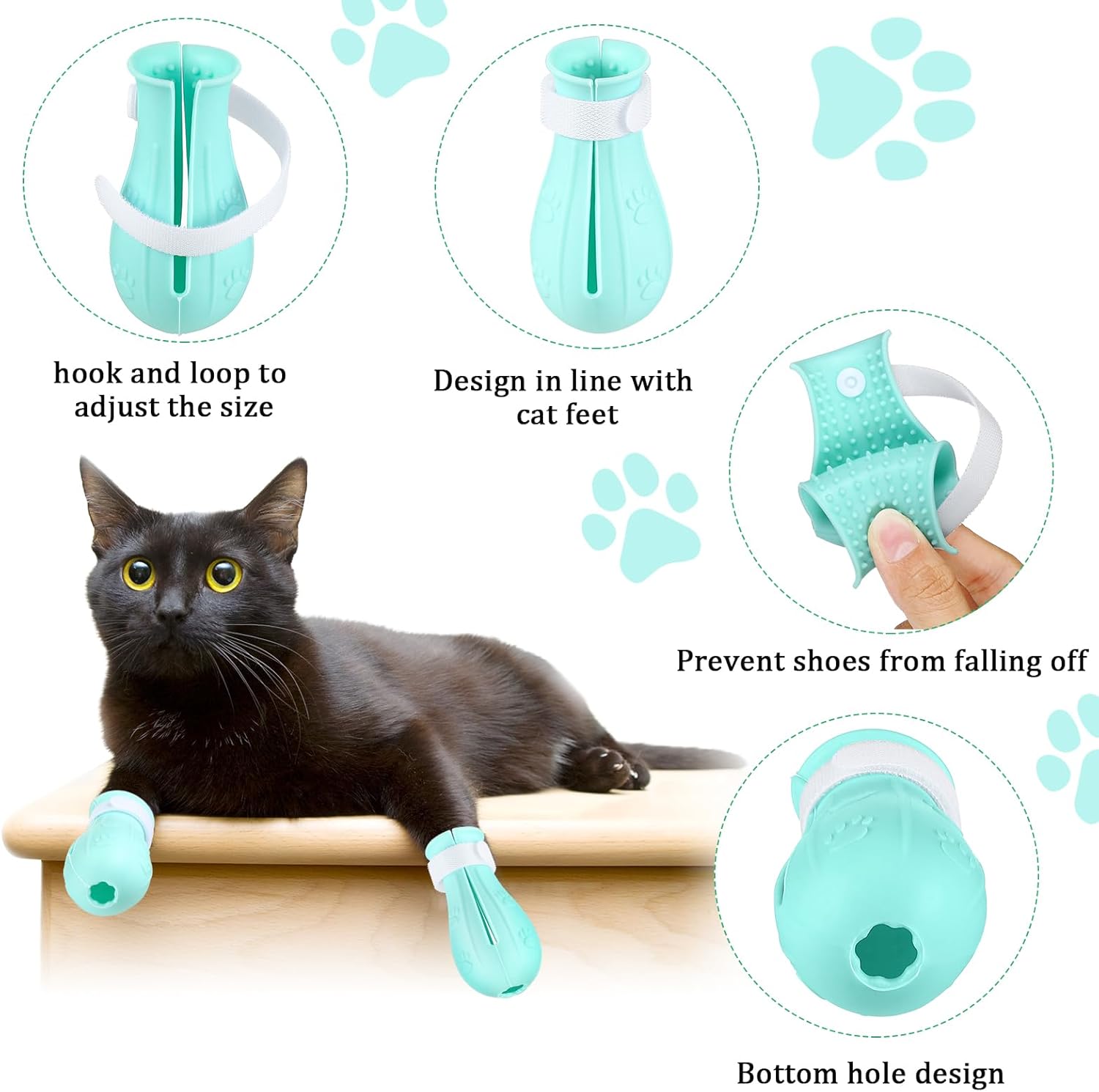 hook and loop to adjust the size

Design in line with cat feet

Prevent shoes from falling off

Bottom hole design