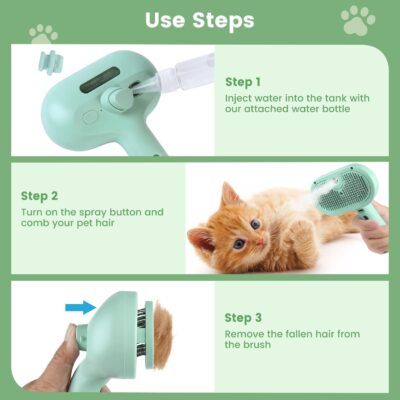 Use Steps

Step 1
Inject water into the tank with our attached water bottle

Step 2
Turn on the spray button and comb your pet hair

Step 3
Remove the fallen hair from the brush