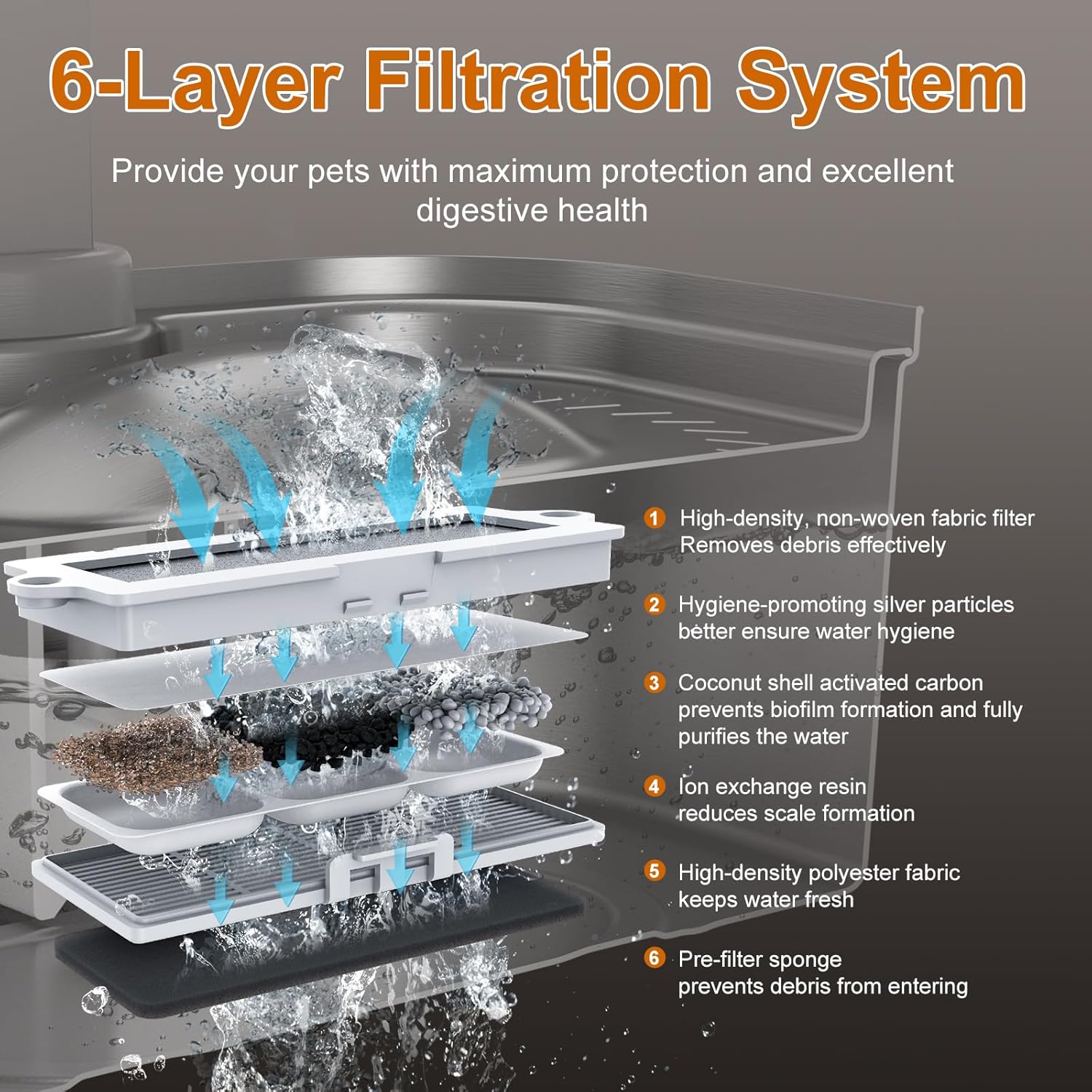 6-Layer Filtration System

Provide your pets with maximum protection and excellent digestive health

1 High-density, non-woven fabric filter
Removes debris effectively

2 Hygiene-promoting silver particles
better ensure water hygiene

3 Coconut shell activated carbon
prevents biofilm formation and fully purifies the water

4 Ion exchange resin
reduces scale formation

5 High-density polyester fabric
keeps water fresh

6 Pre-filter sponge
prevents debris from entering